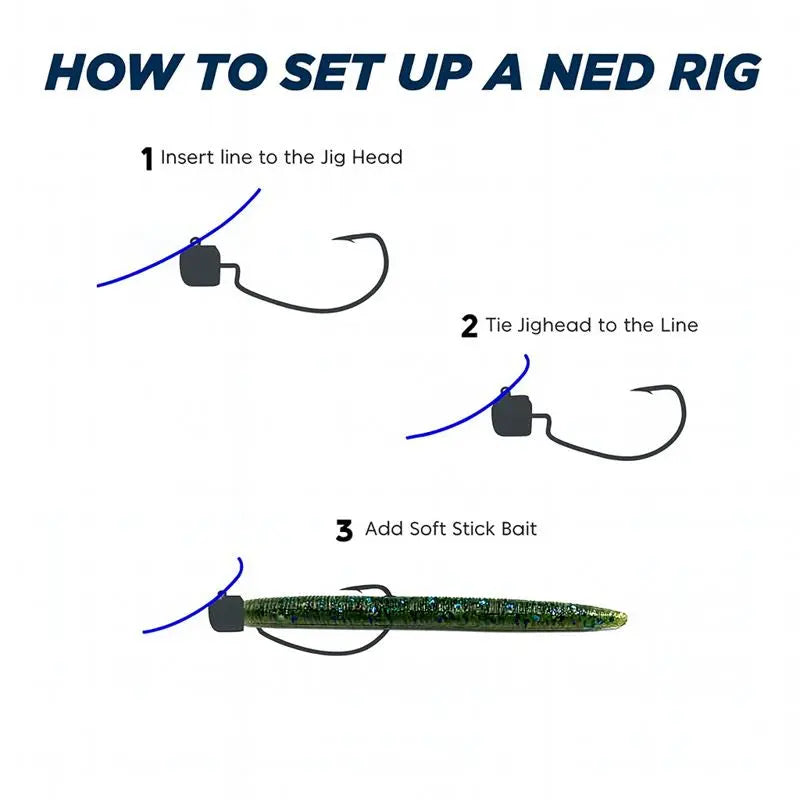 HOW TO SET UP A NED RIG

1 Insert line to the Jig Head

2 Tie Jighead to the Line

3 Add Soft Stick Bait