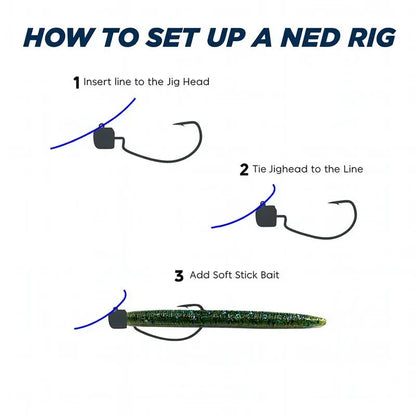 HOW TO SET UP A NED RIG

1 Insert line to the Jig Head

2 Tie Jighead to the Line

3 Add Soft Stick Bait