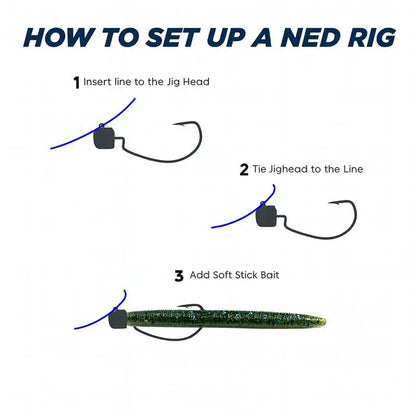 HOW TO SET UP A NED RIG

1 Insert line to the Jig Head

2 Tie Jighead to the Line

3 Add Soft Stick Bait